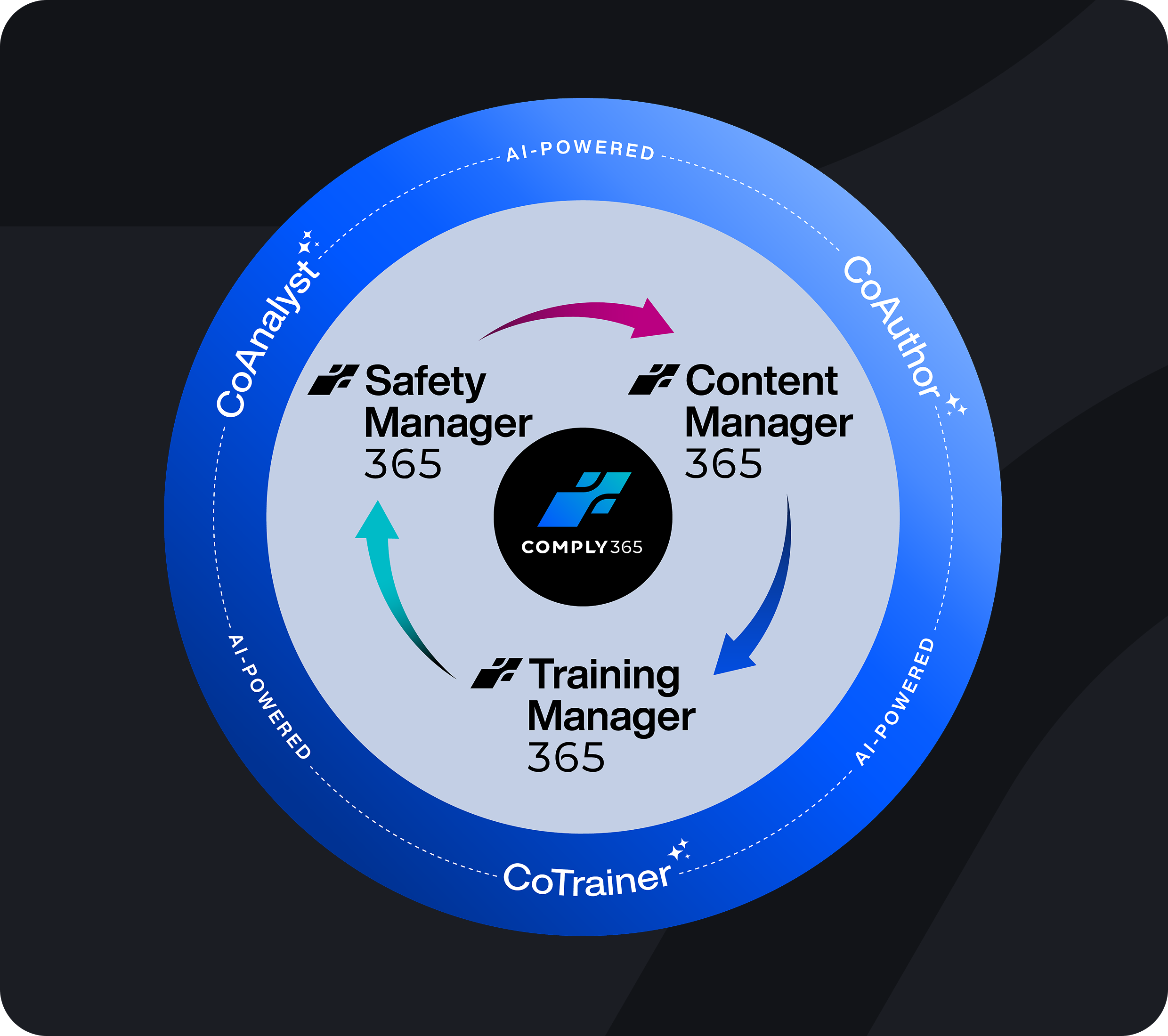 AI-POWERED

CoAnalyst

CoAuthor

Safety Manager 365

Content Manager 365

COMPLY365

Training Manager 365

AI-POWERED

AI-POWERED

CoTrainer